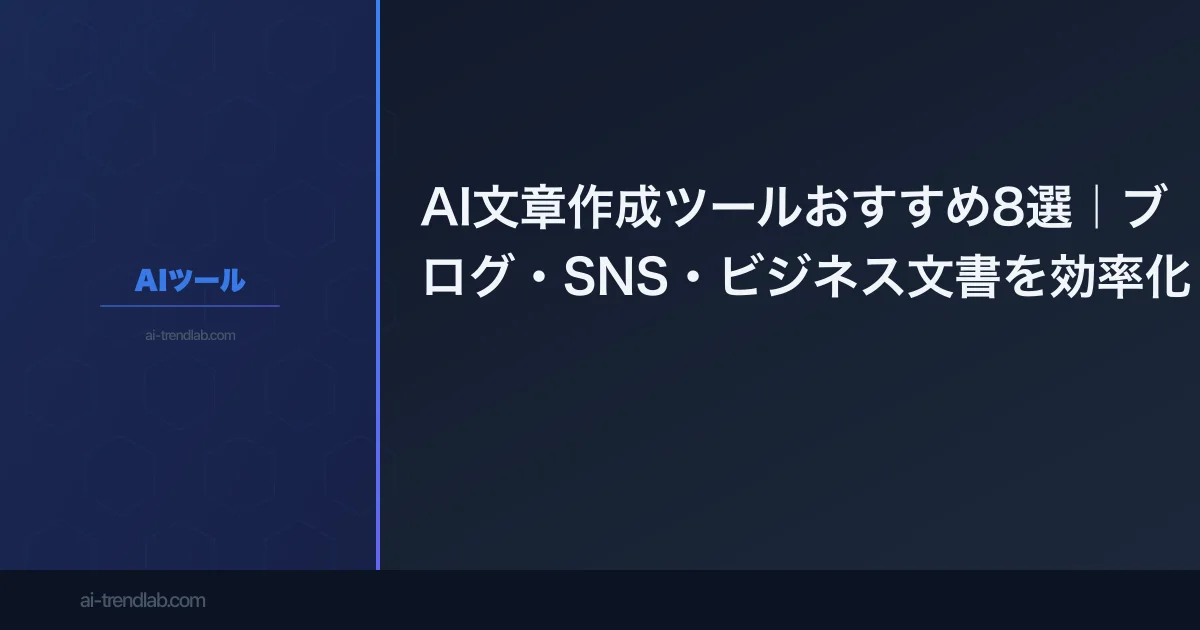 AIツール

ai-trendlab.com

AI文章作成ツールおすすめ8選｜ブログ・SNS・ビジネス文書を効率化

ai-trendlab.com