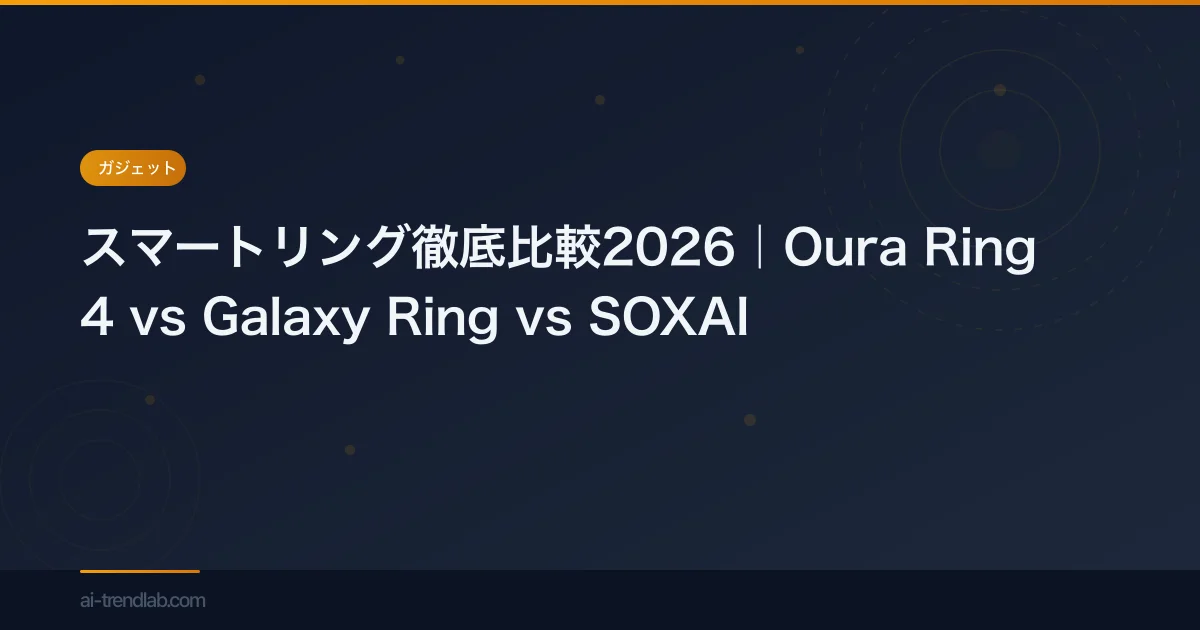 ガジェット

スマートリング徹底比較2026｜Oura Ring 4 vs Galaxy Ring vs SOXAI

ai-trendlab.com